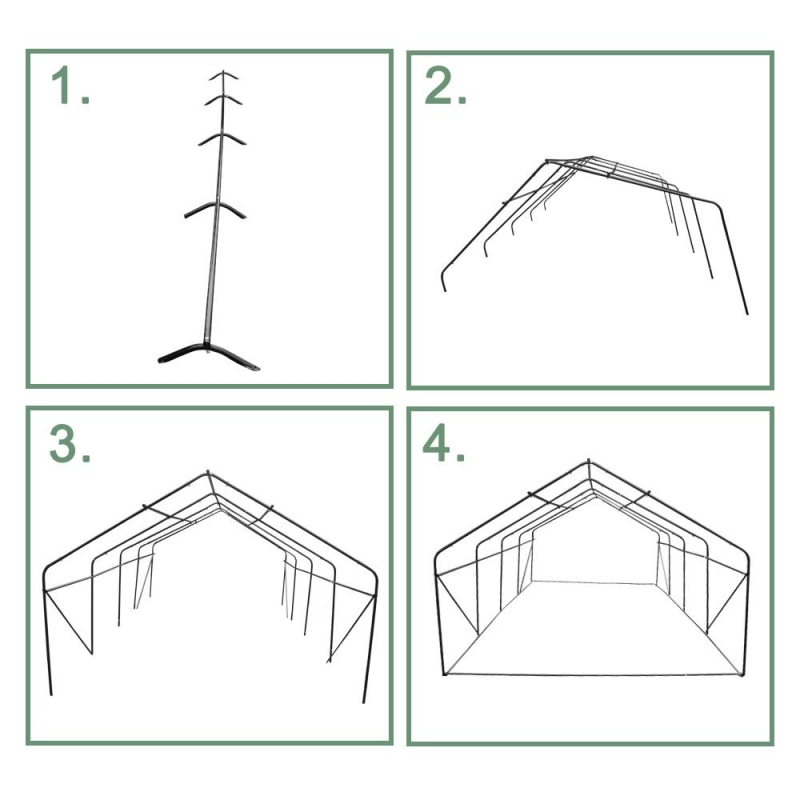 1.

2.

3.

4.