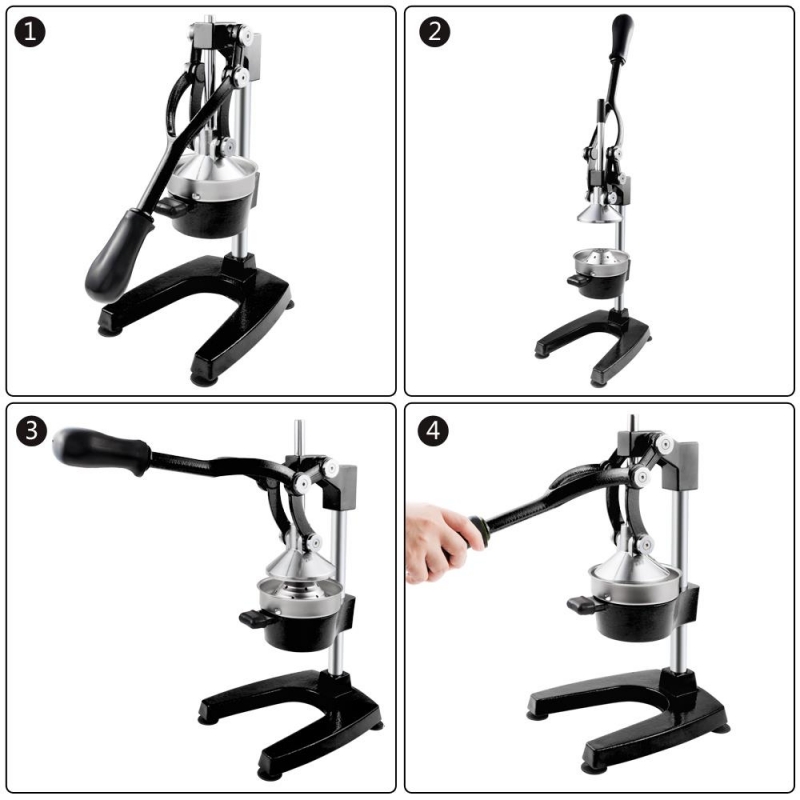 1

2

3

4